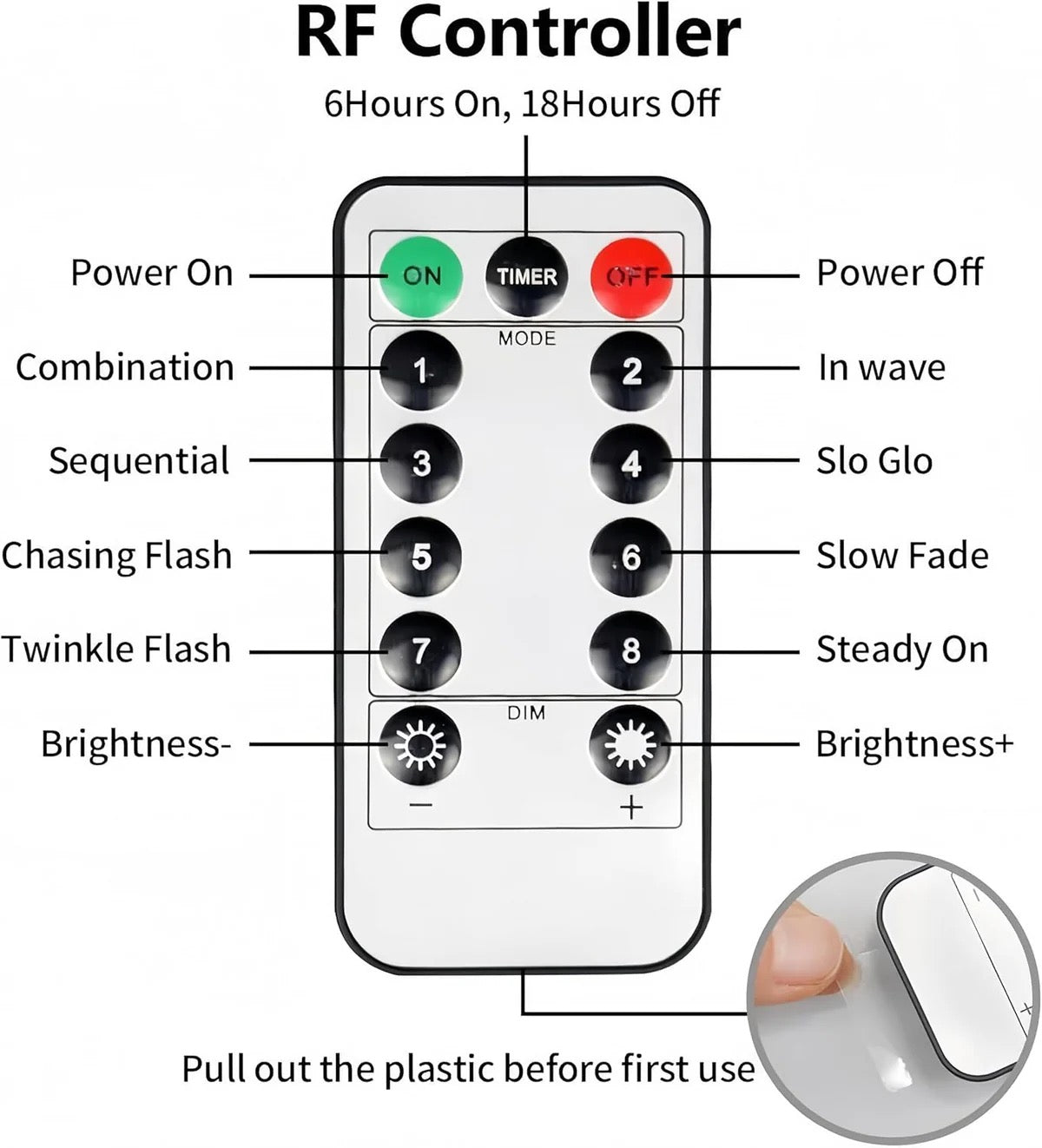 RF Controller

6Hours On, 18Hours Off

Power On

ON

TIMER

OFF

Power Off

MODE

Combination

1

2

In wave

Sequential

3

4

Slo Glo

Chasing Flash

5

6

Slow Fade

Twinkle Flash

7

8

Steady On

DIM

Brightness-

Brightness+

−

+

Pull out the plastic before first use